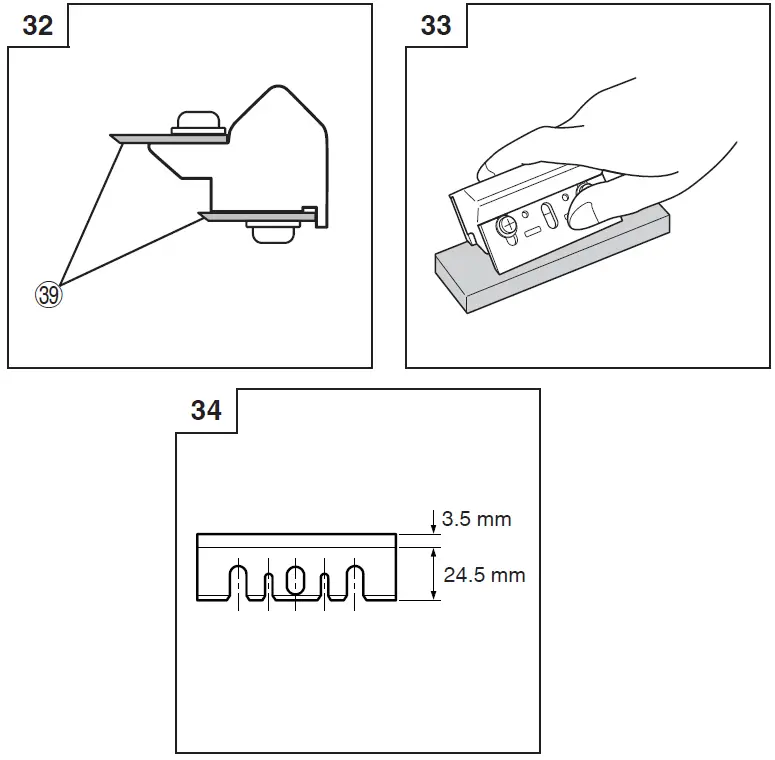 32

39

33

34

3.5 mm

24.5 mm