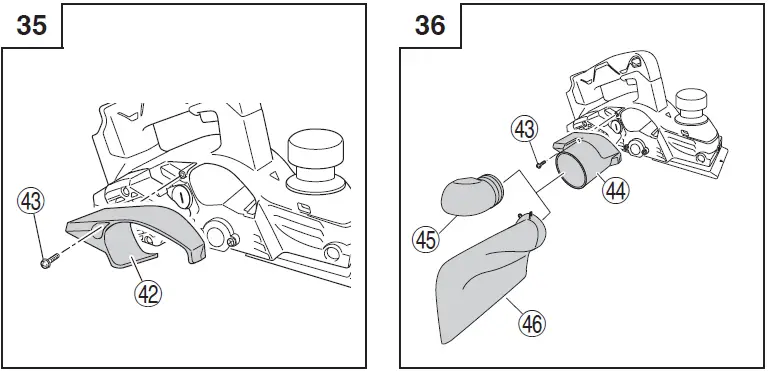 35

43

42

36

43

44

45

46