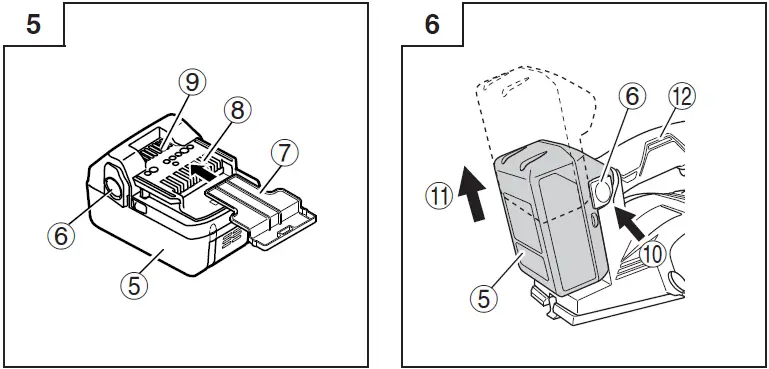 5

⑨
⑧
⑦
⑥
⑤

6

⑥
⑫
⑪
⑩
⑤