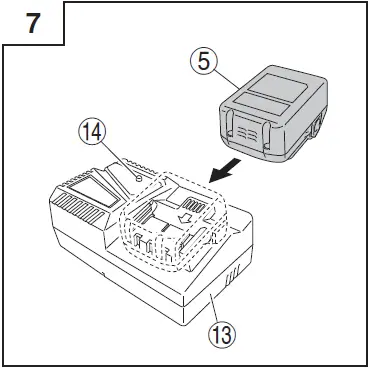 7

5

14

13