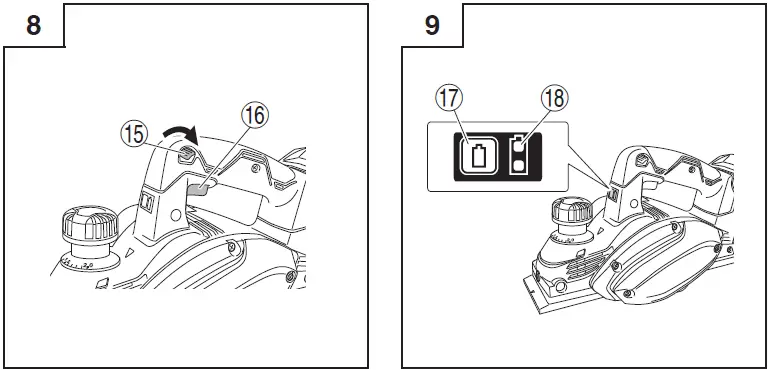 8

15

16

9

17

18