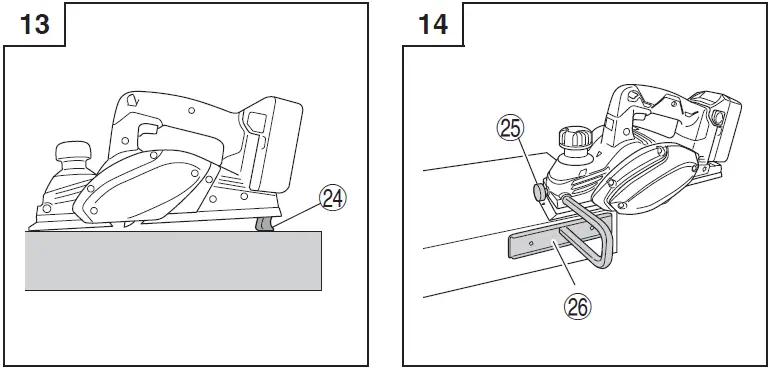 13

24

14

25

26