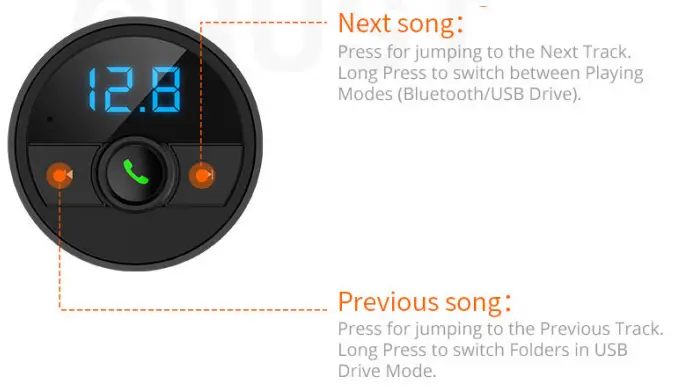 12.8

Next song：
Press for jumping to the Next Track. Long Press to switch between Playing Modes (Bluetooth/USB Drive).

Previous song：
Press for jumping to the Previous Track. Long Press to switch Folders in USB Drive Mode.