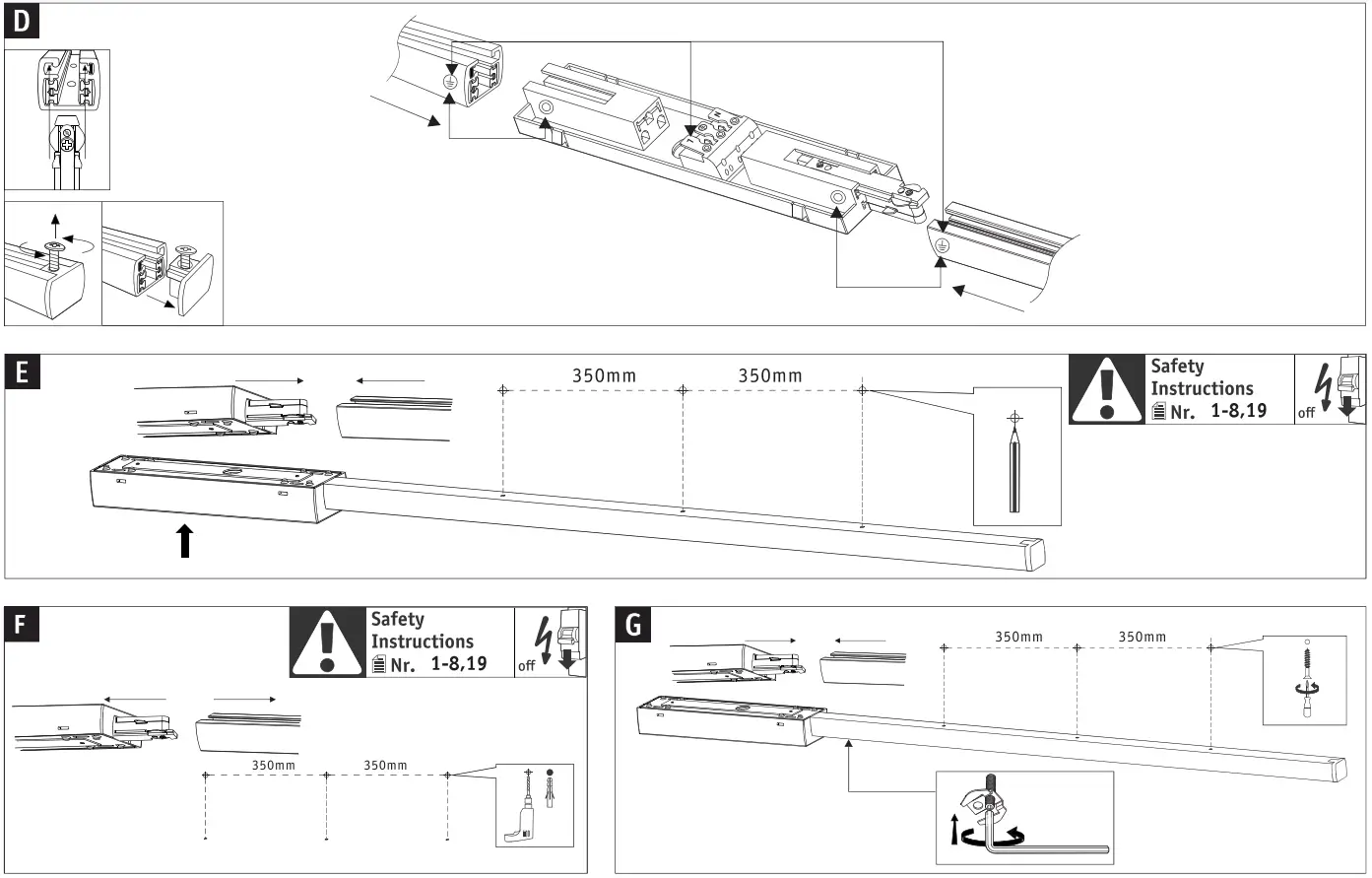 D

E

350mm 350mm

Safety Instructions
Nr. 1-8,19

off

F

Safety Instructions
Nr. 1-8,19

off

350mm 350mm

G

350mm 350mm