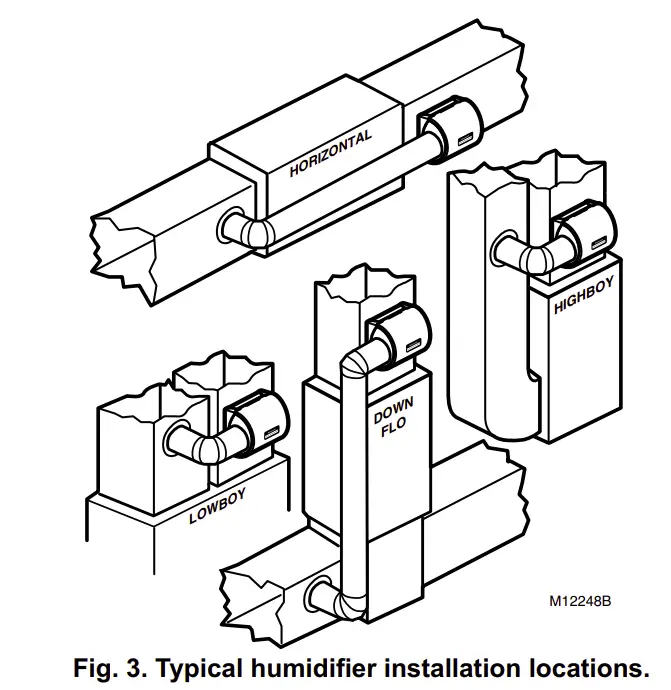 HORIZONTAL

HIGHBOY

DOWN FLO

LOWBOY

M12248B

Fig. 3. Typical humidifier installation locations.