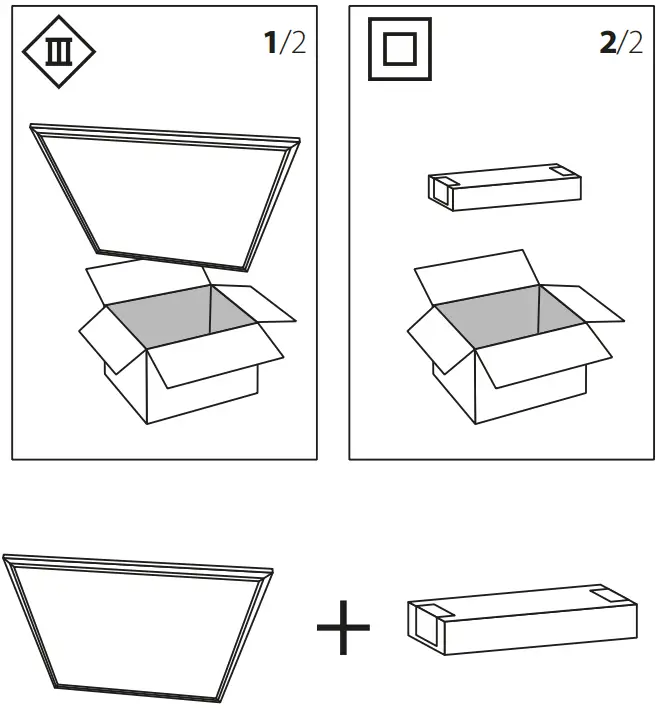 III

1/2

2/2

+