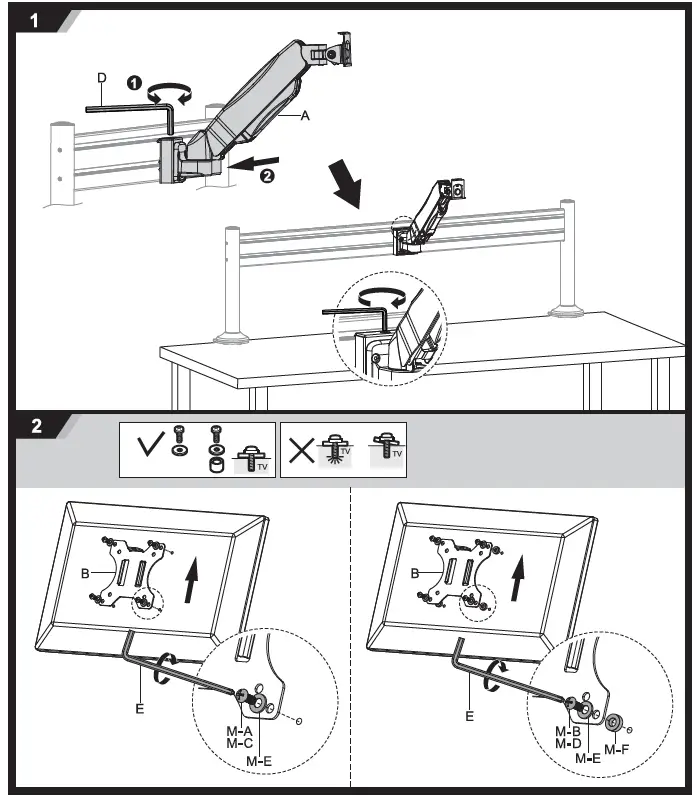 1

D

1

A

2

2

TV

TV

TV

B

E

M-A
M-C

M-E

B

E

M-B
M-D

M-E

M-F