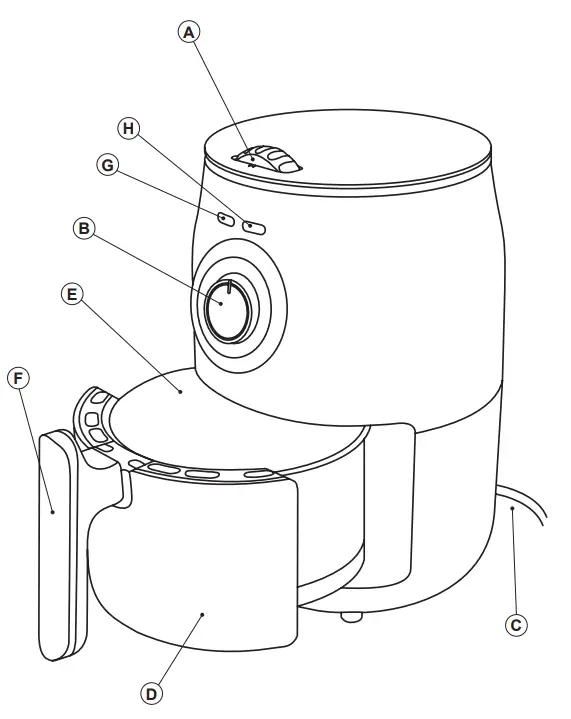 A
H
G
B
E
F
C
D