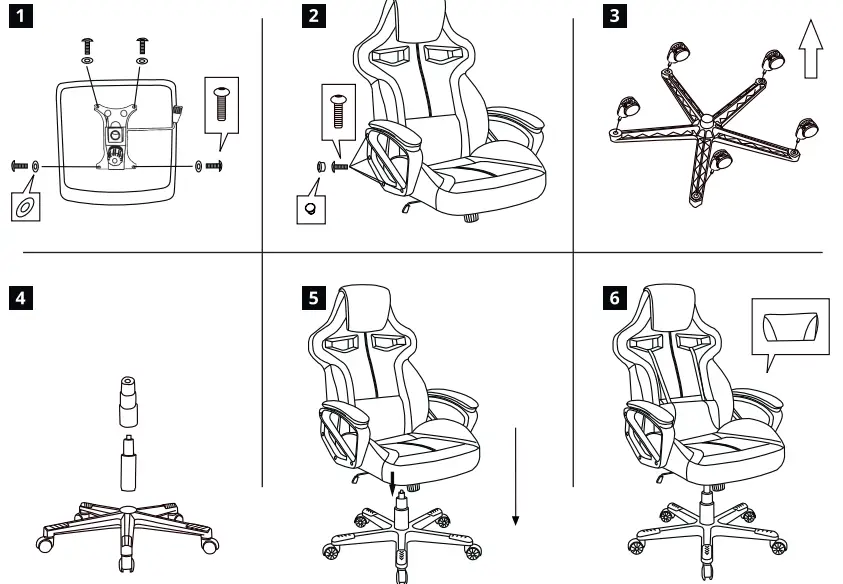 1

2

3

4

5

6