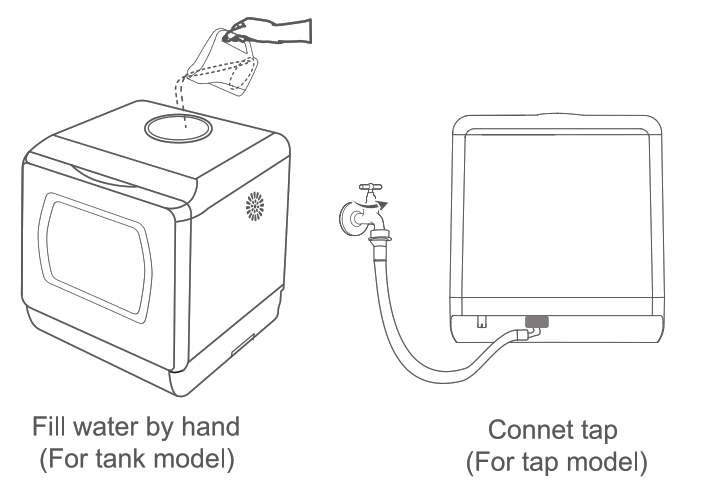 Fill water by hand
(For tank model)

Connet tap
(For tap model)