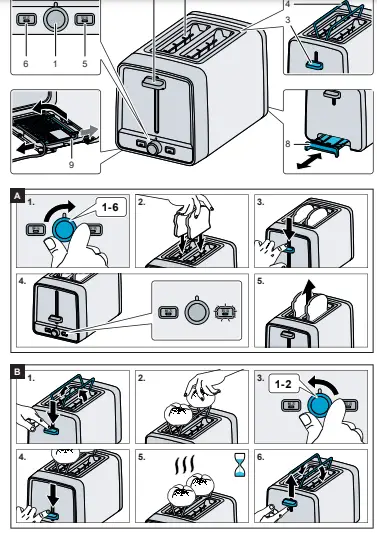 4
3
6
1
5
9
8

A
1.
1-6
2.
3.
4.
5.

B
1.
2.
3.
1-2
4.
5.
6.