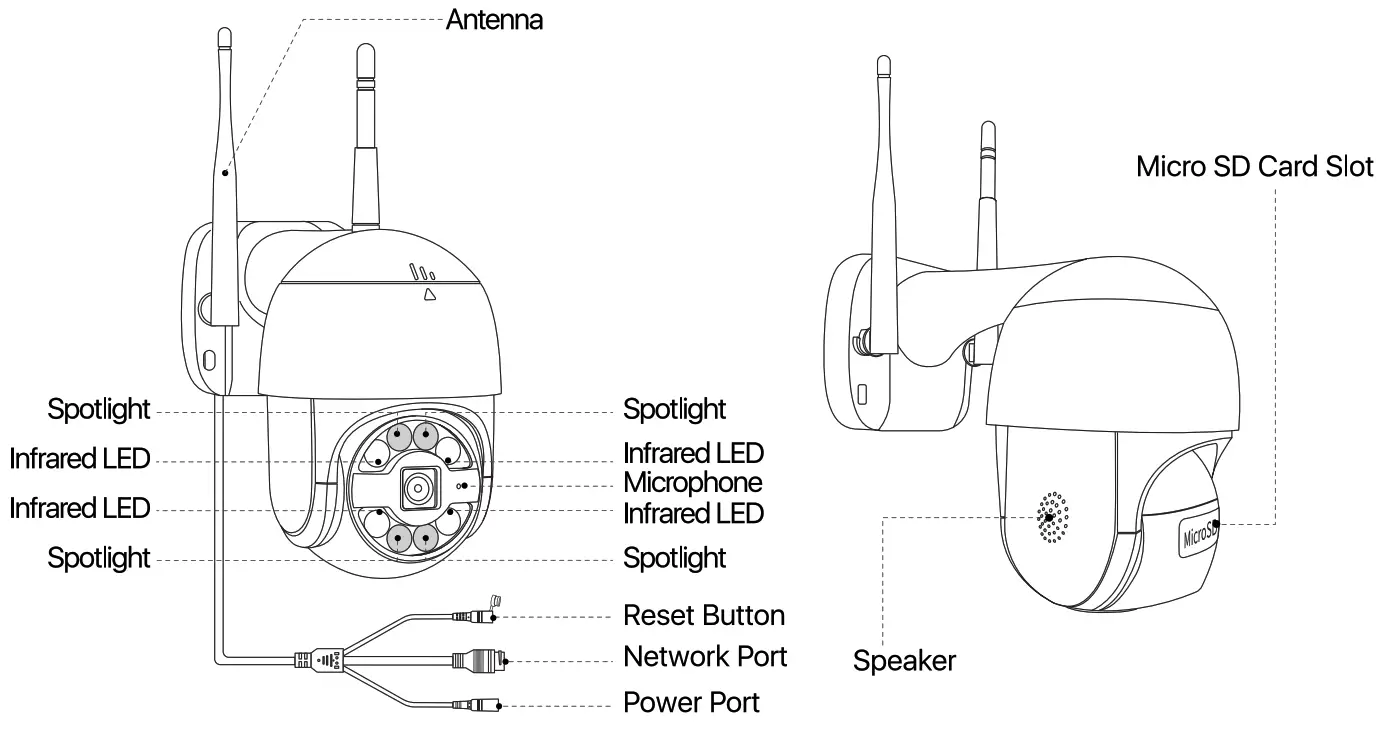 Antenna

Spotlight
Infrared LED
Infrared LED
Spotlight

Spotlight
Infrared LED
Microphone
Infrared LED
Spotlight

Reset Button
Network Port
Power Port

Micro SD Card Slot

MicroSD

Speaker