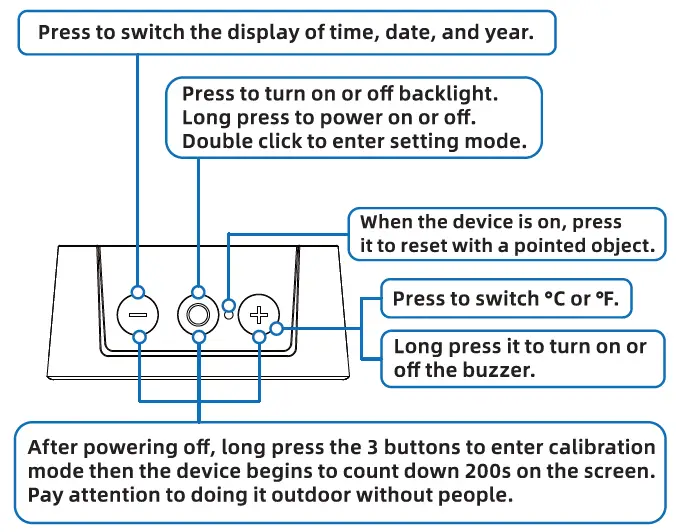 Press to switch the display of time, date, and year.

Press to turn on or off backlight.
Long press to power on or off.
Double click to enter setting mode.

When the device is on, press it to reset with a pointed object.

Press to switch °C or °F.

Long press it to turn on or off the buzzer.

After powering off, long press the 3 buttons to enter calibration mode then the device begins to count down 200s on the screen. Pay attention to doing it outdoor without people.