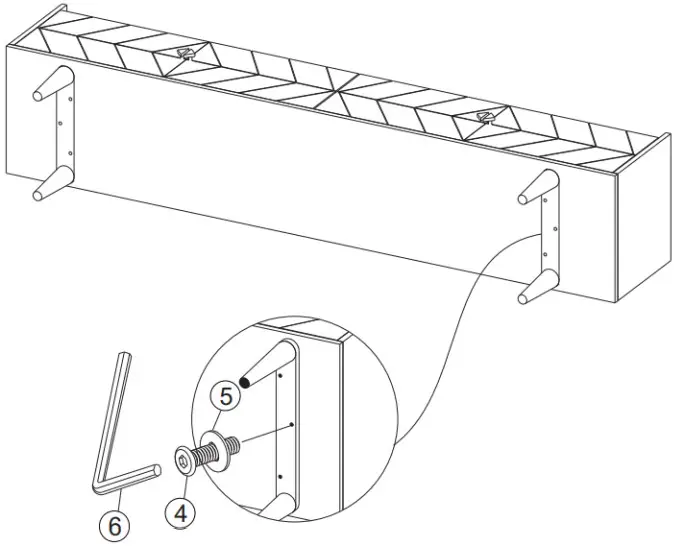 5
6
4