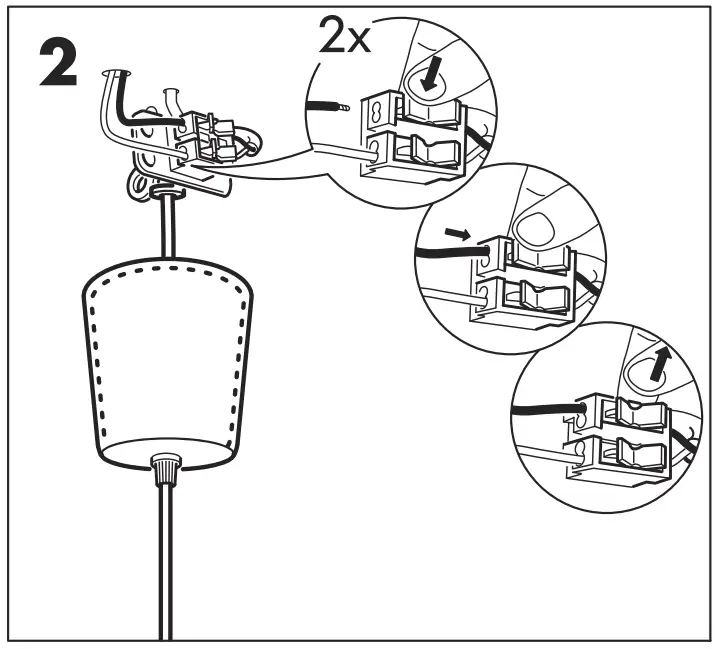 2

2x