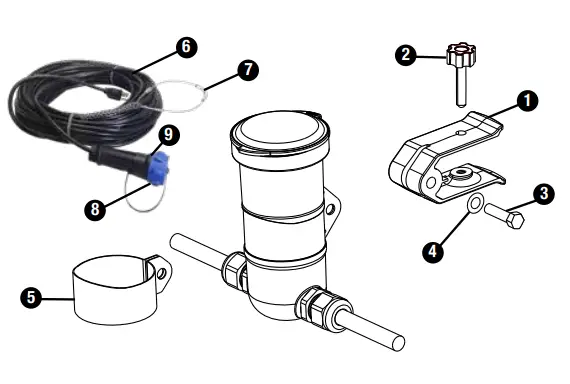 6
7
2
1
9
8
3
4
5