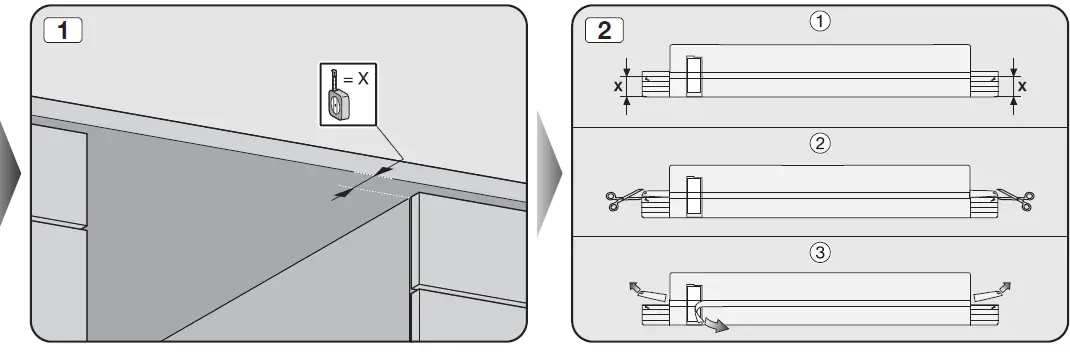 1

= X

2

①

x

x

②

③