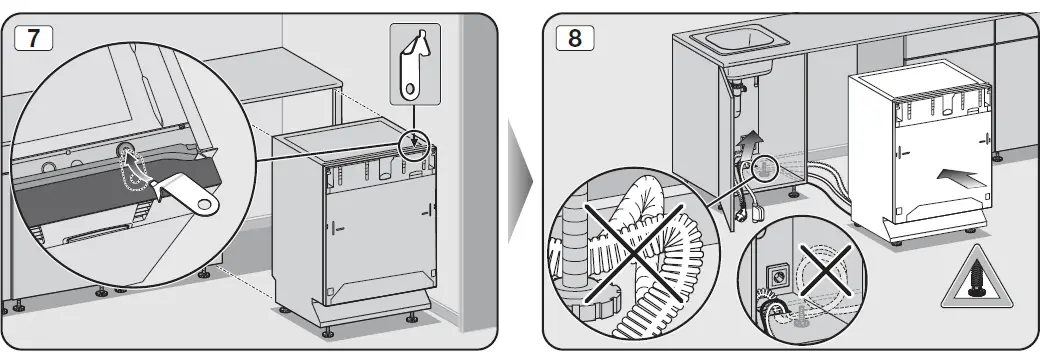 7

8