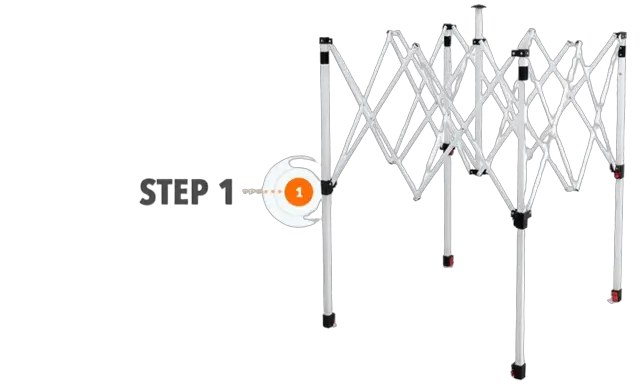 STEP 1

1