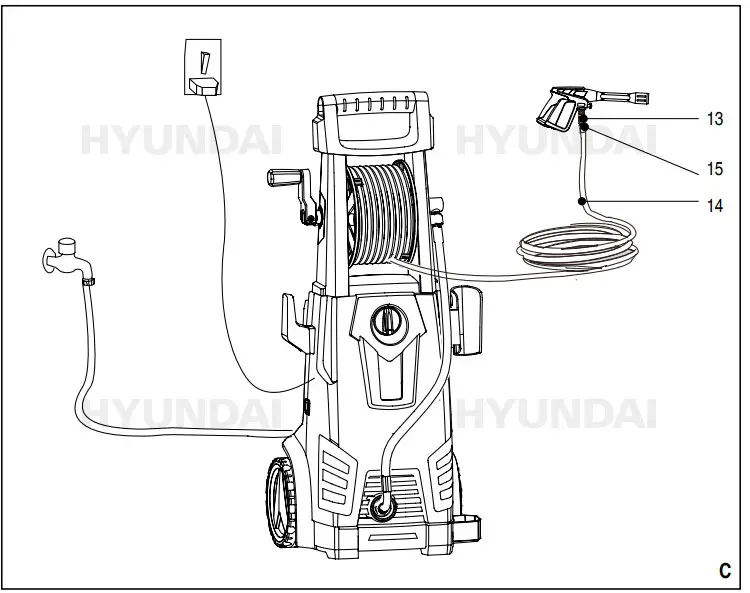 HYUNDAI HYUNDAI

13

15

14

HYUNDAI HYUNDAI

C