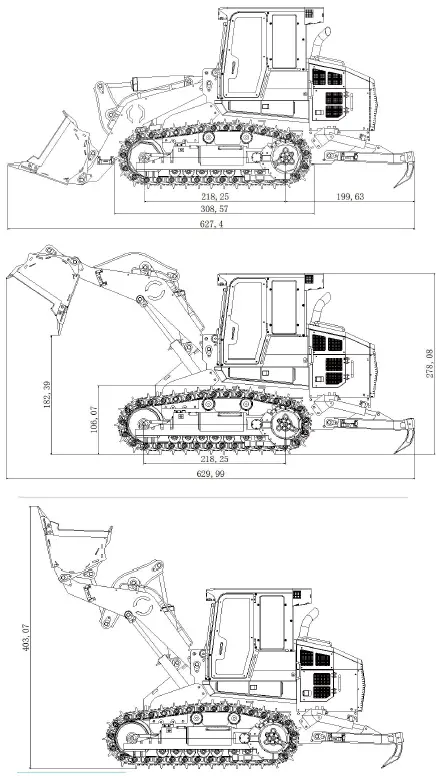 218, 25
199, 63
308, 57
627, 4

182, 39
106, 07
278, 08
218, 25
629, 99

403, 07