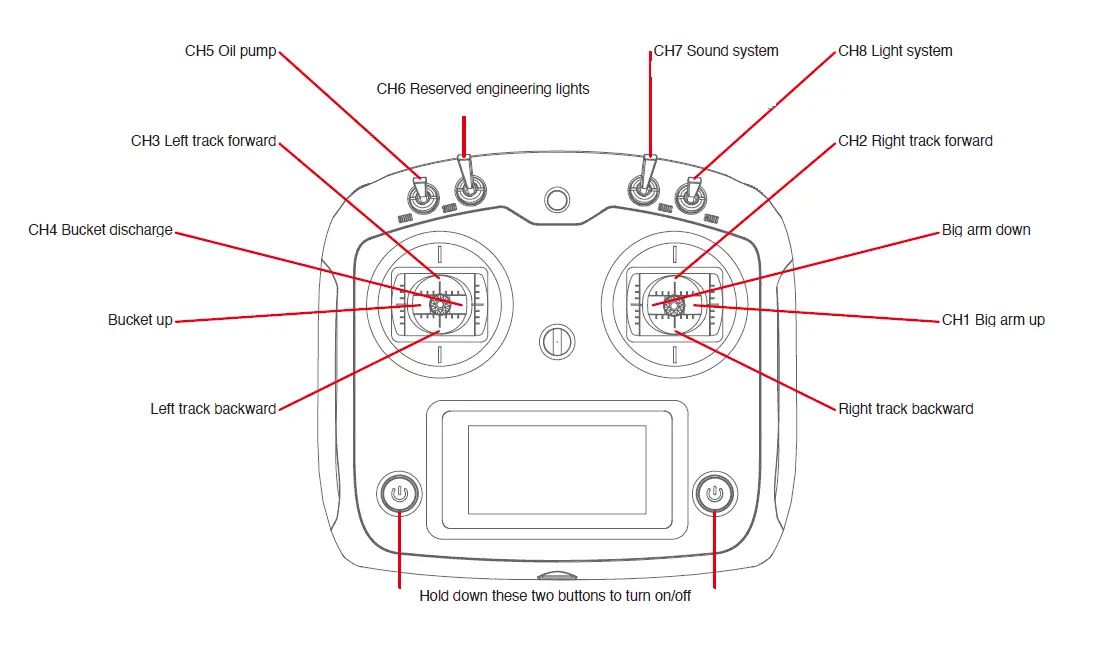 CH5 Oil pump

CH6 Reserved engineering lights

CH7 Sound system

CH8 Light system

CH3 Left track forward

CH2 Right track forward

CH4 Bucket discharge

Big arm down

Bucket up

CH1 Big arm up

Left track backward

Right track backward

Hold down these two buttons to turn on/off