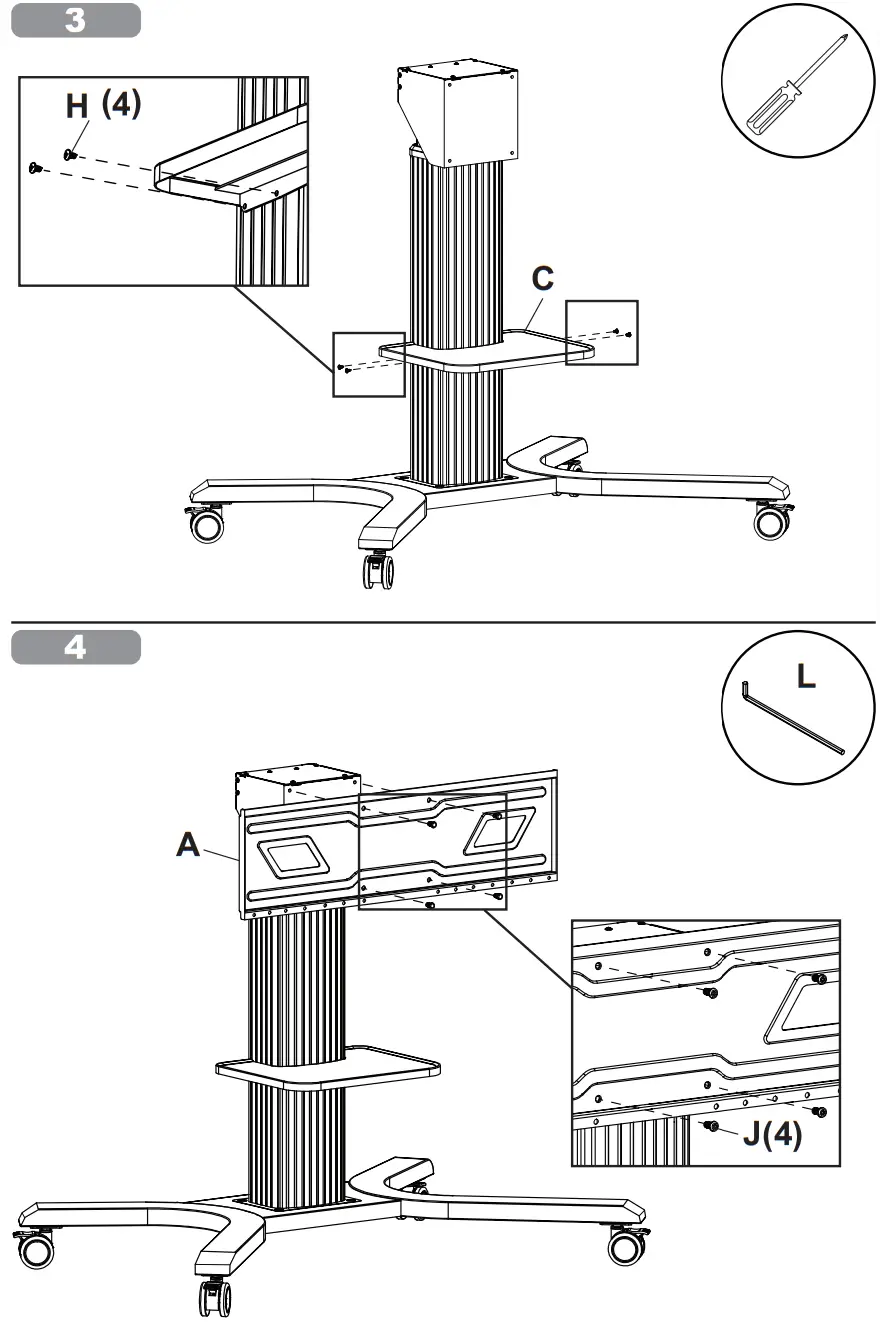 3

H (4)

C

4

L

A

J(4)