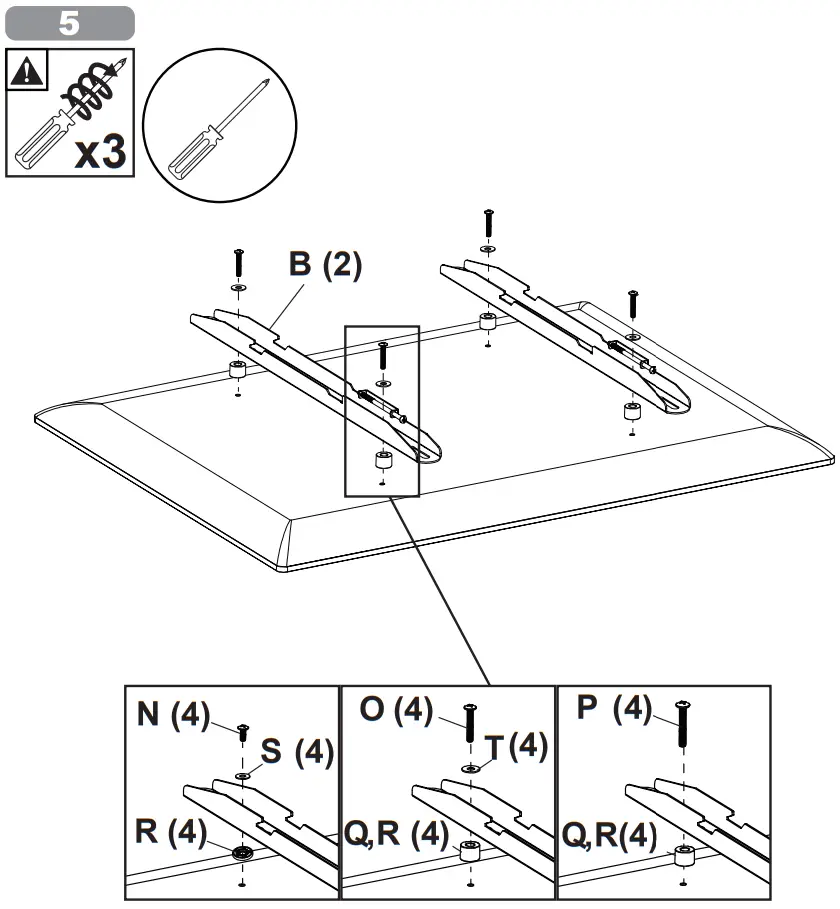 5

x3

B (2)

N (4)
S (4)
R (4)

O (4)
T (4)
Q,R (4)

P (4)
Q,R(4)