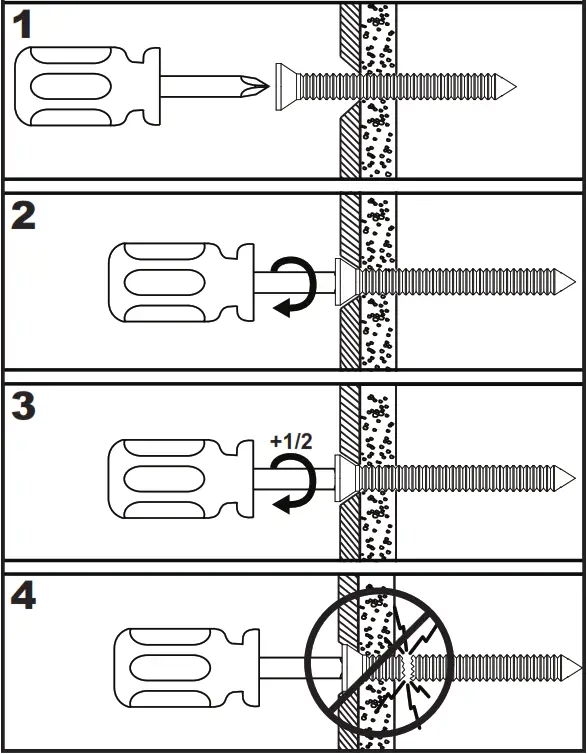 1

2

3

+1/2

4