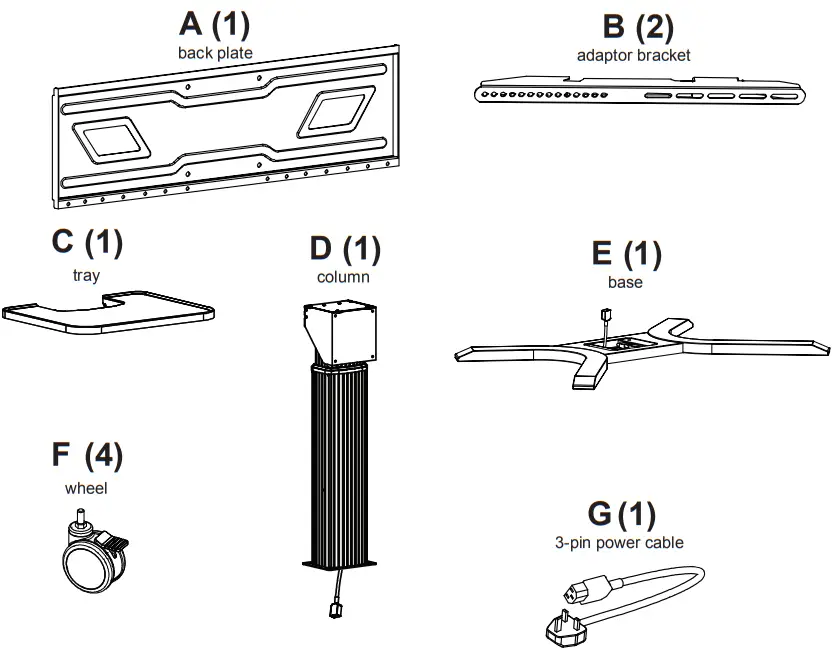 A (1)
back plate

B (2)
adaptor bracket

C (1)
tray

D (1)
column

E (1)
base

F (4)
wheel

G (1)
3-pin power cable