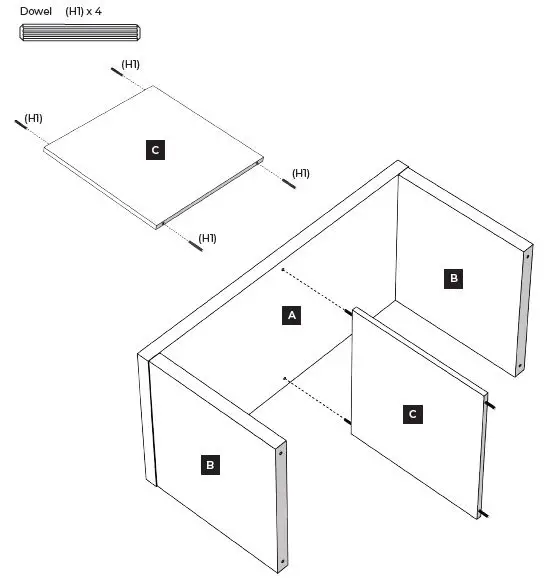 Dowel (H1) x 4

(H1)

(H1)

C

(H1)

(H1)

B

A

C

B