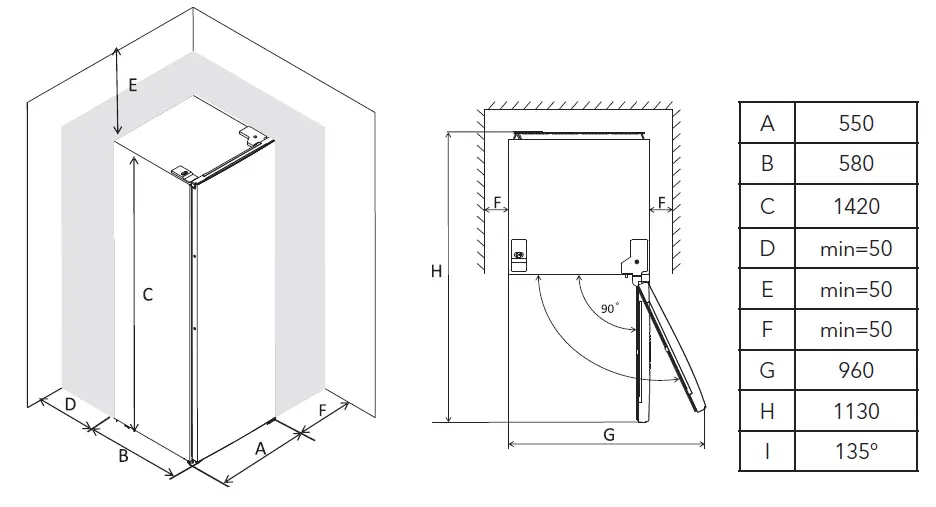 E

C

D

B

A

F

F

F

H

90°

G

| A | 550 |
|---|---|
| B | 580 |
| C | 1420 |
| D | min=50 |
| E | min=50 |
| F | min=50 |
| G | 960 |
| H | 1130 |
| I | 135° |