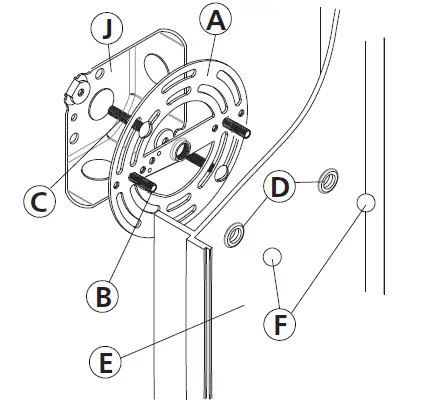 J
A
C
D
B
F
E