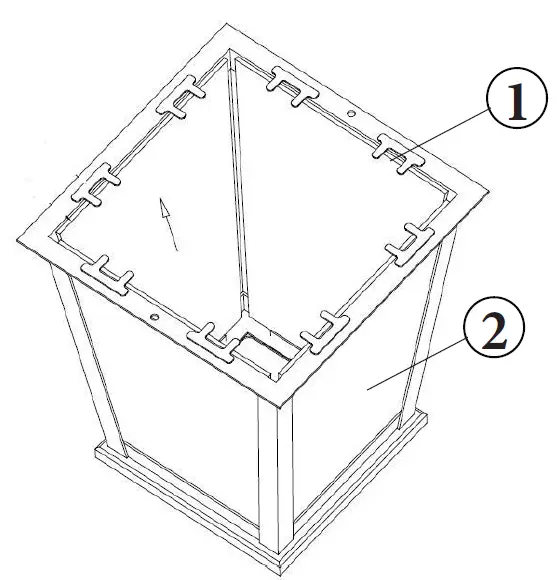 1

2