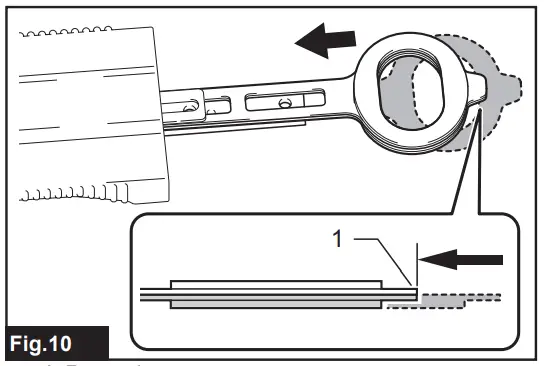 1

Fig.10