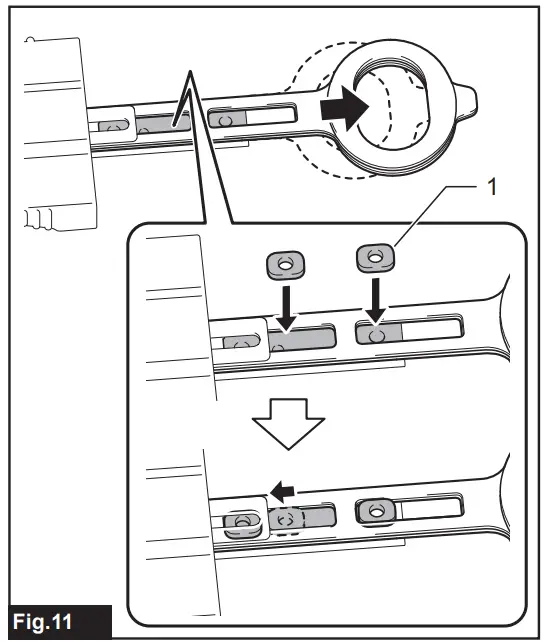 1

Fig.11