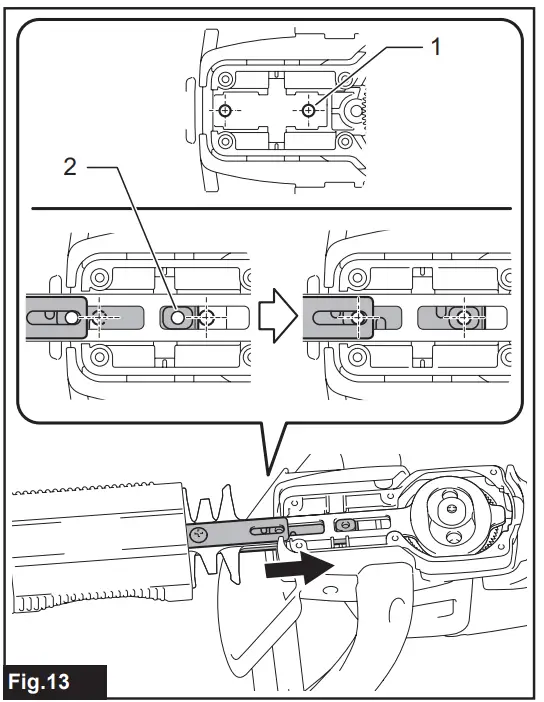 1

2

Fig.13