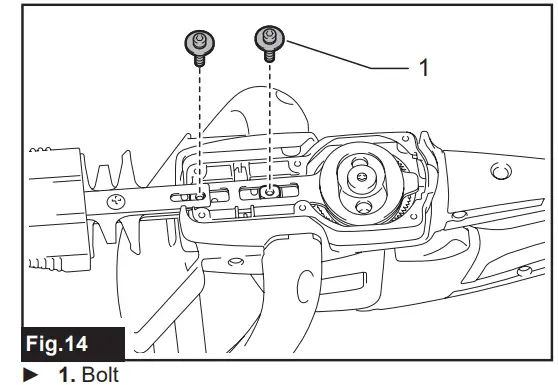 1

Fig.14

► 1. Bolt