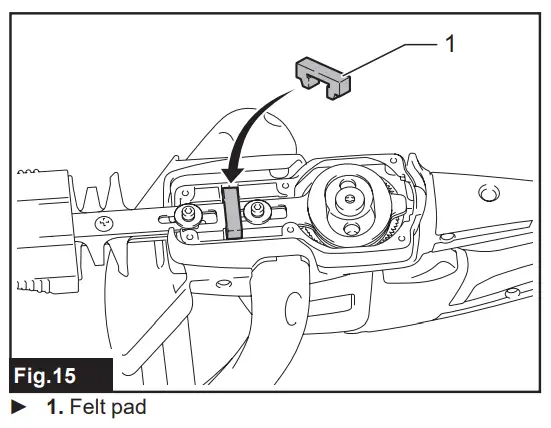 1

Fig.15

► 1. Felt pad