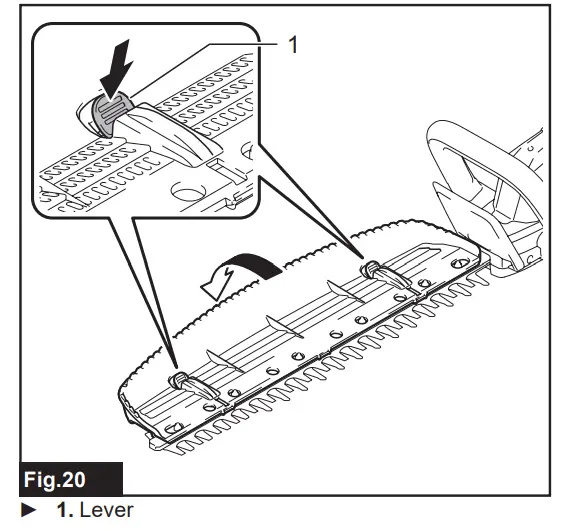 1

Fig.20

► 1. Lever