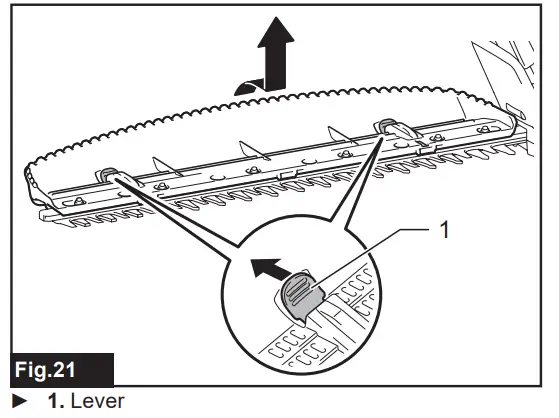 1

Fig.21

► 1. Lever