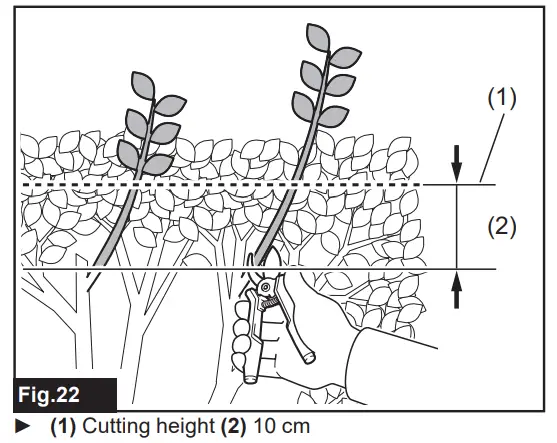 (1)

(2)

Fig.22

► (1) Cutting height (2) 10 cm