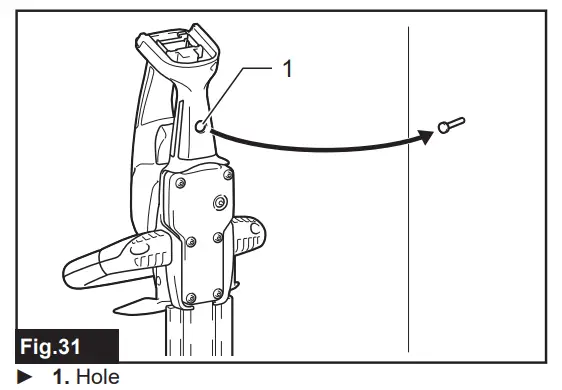 1

Fig.31

► 1. Hole