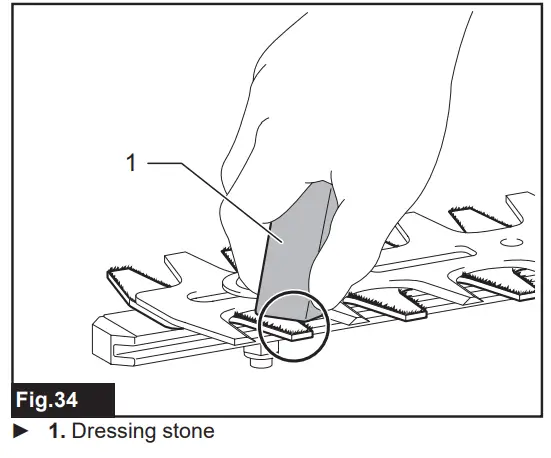 1

Fig.34

► 1. Dressing stone