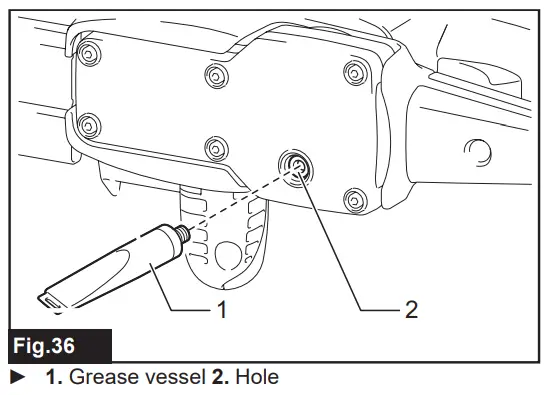 1
2
Fig.36
► 1. Grease vessel 2. Hole