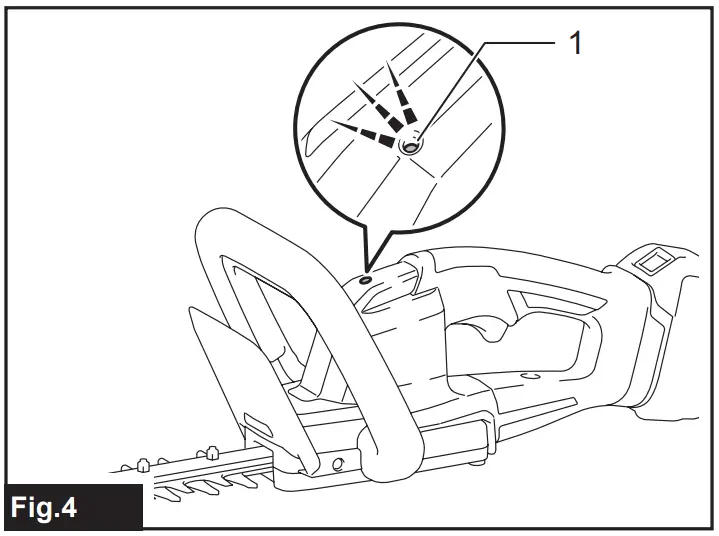 1

Fig.4