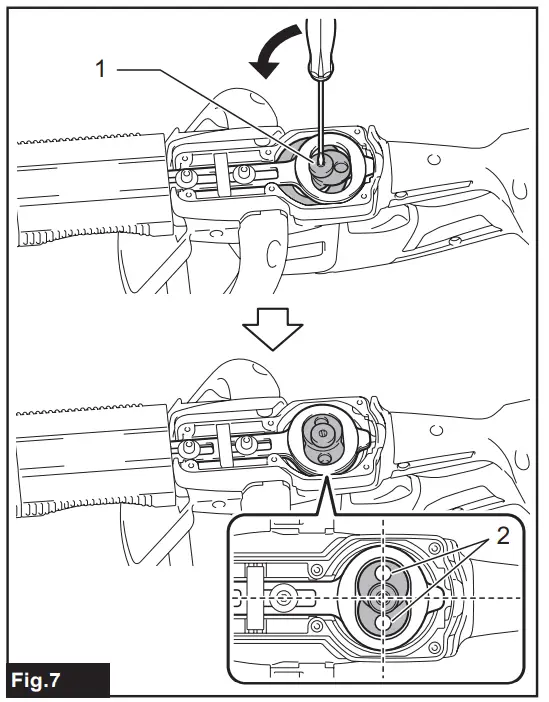 1

2

Fig.7