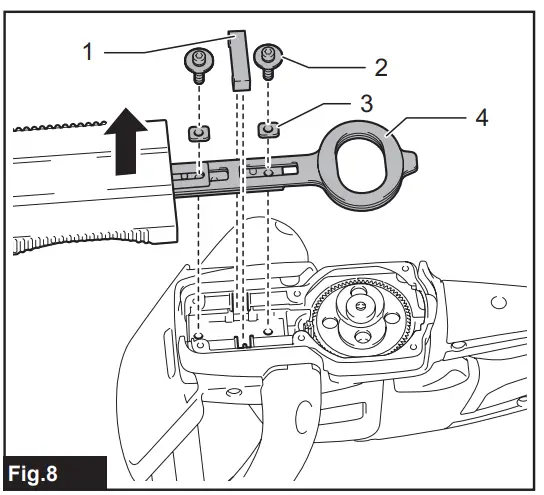 1
2
3
4
Fig.8