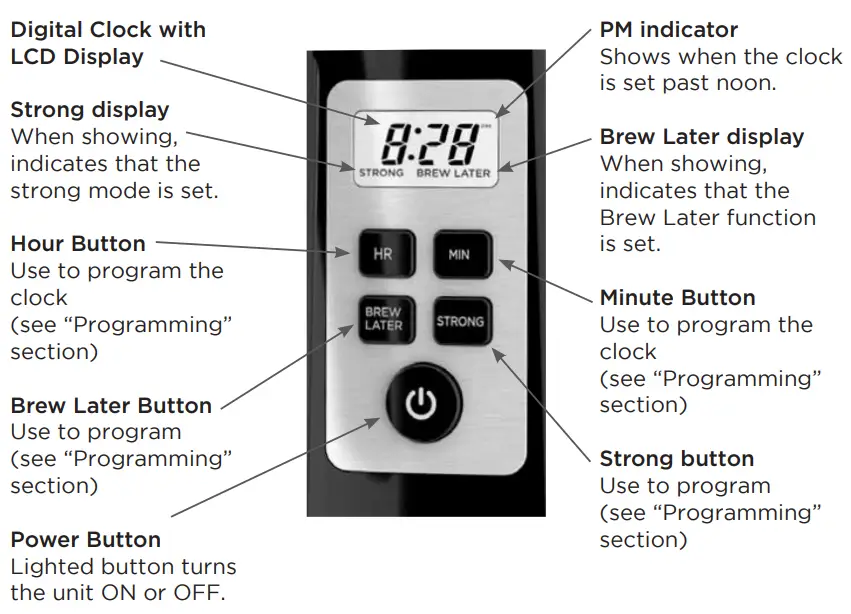 Digital Clock with LCD Display

Strong display
When showing, indicates that the strong mode is set.

Hour Button
Use to program the clock
(see “Programming” section)

Brew Later Button
Use to program
(see “Programming” section)

Power Button
Lighted button turns the unit ON or OFF.

8:28 PM
STRONG BREW LATER

HR
MIN
BREW LATER
STRONG

PM indicator
Shows when the clock is set past noon.

Brew Later display
When showing, indicates that the Brew Later function is set.

Minute Button
Use to program the clock
(see “Programming” section)

Strong button
Use to program
(see “Programming” section)