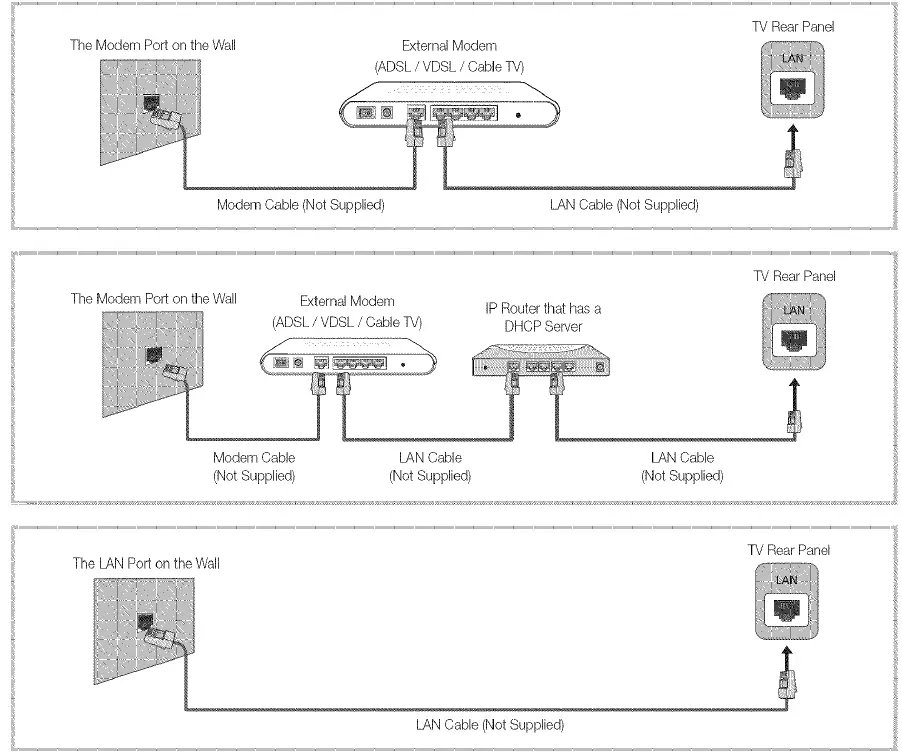 The Modem Port on the Wall

External Modem
(ADSL / VDSL / Cable TV)

TV Rear Panel

LAN

Modem Cable (Not Supplied)

LAN Cable (Not Supplied)

The Modem Port on the Wall

External Modem
(ADSL / VDSL / Cable TV)

IP Router that has a DHCP Server

TV Rear Panel

LAN

Modem Cable
(Not Supplied)

LAN Cable
(Not Supplied)

LAN Cable
(Not Supplied)

The LAN Port on the Wall

TV Rear Panel

LAN

LAN Cable (Not Supplied)